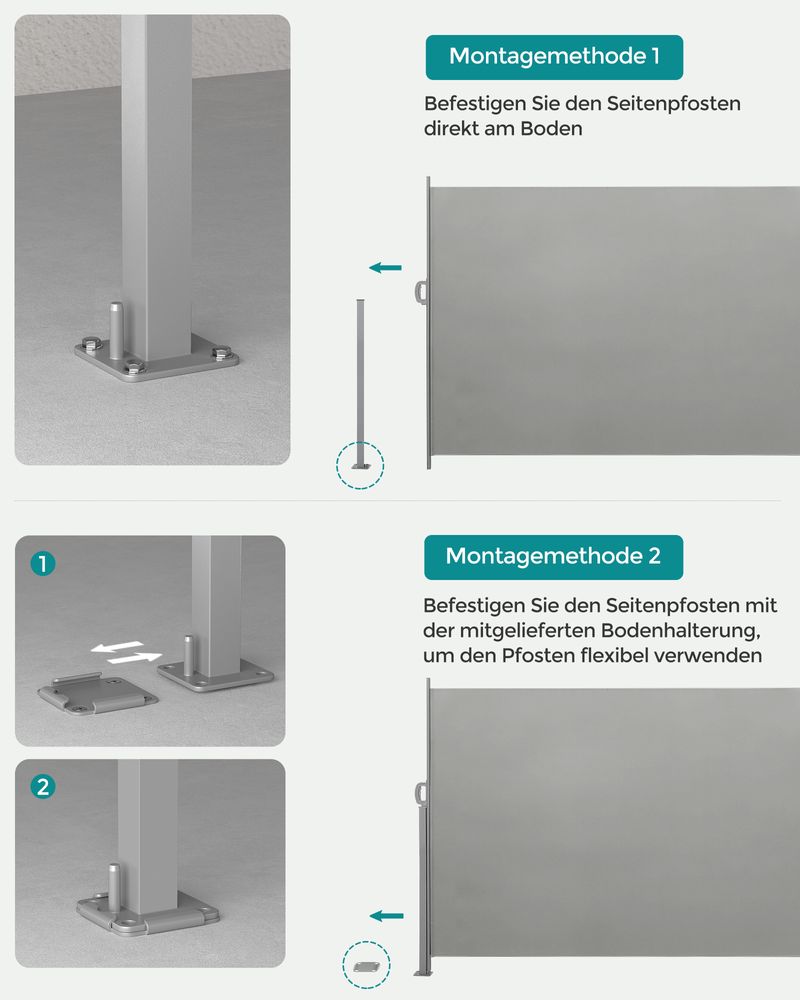 Montagemethode 1

Befestigen Sie den Seitenpfosten direkt am Boden

1

2

Montagemethode 2

Befestigen Sie den Seitenpfosten mit der mitgelieferten Bodenhalterung, um den Pfosten flexibel verwenden