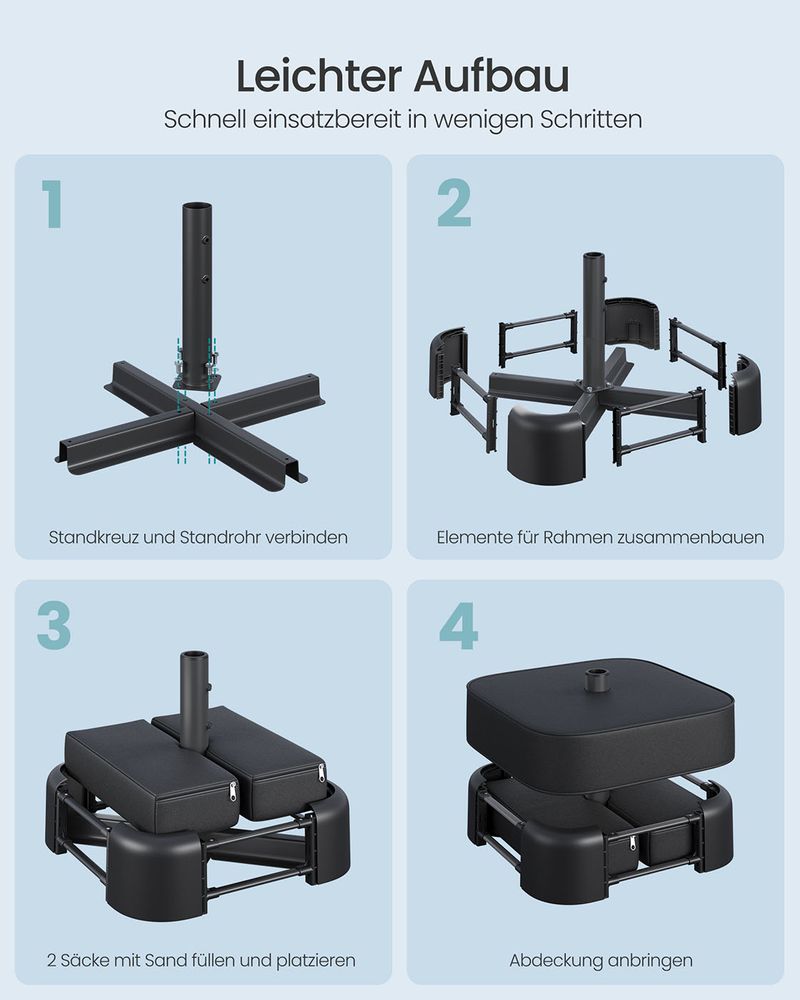 Leichter Aufbau
Schnell einsatzbereit in wenigen Schritten

1

Standkreuz und Standrohr verbinden

2

Elemente für Rahmen zusammenbauen

3

2 Säcke mit Sand füllen und platzieren

4

Abdeckung anbringen