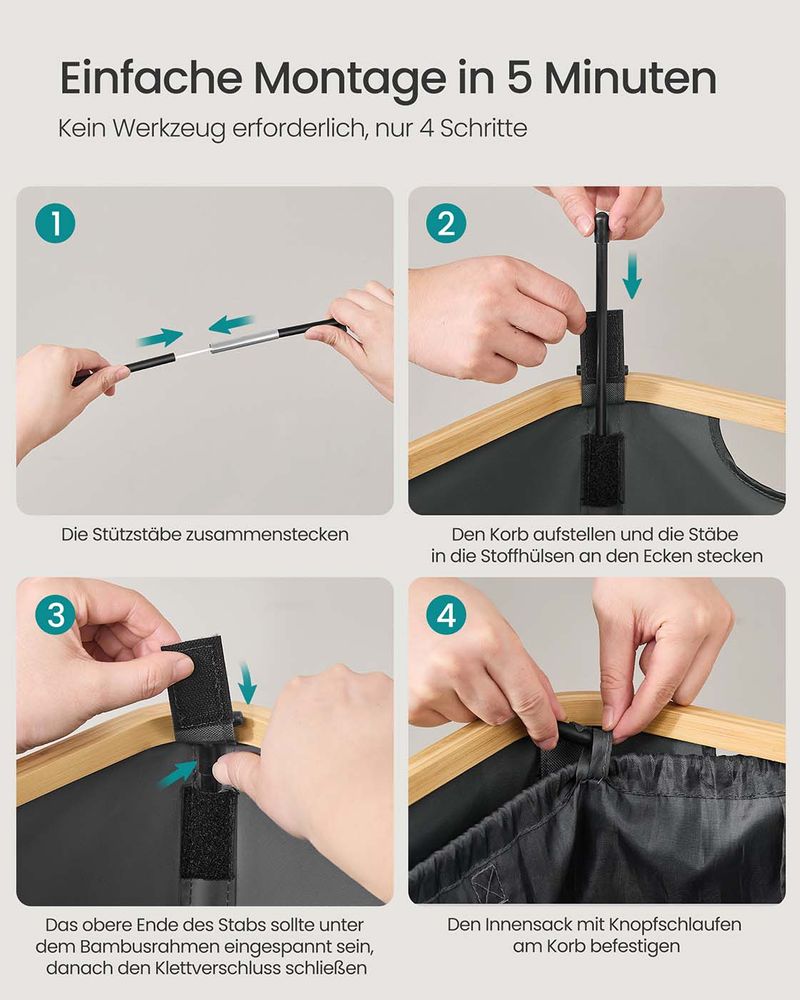 Einfache Montage in 5 Minuten
Kein Werkzeug erforderlich, nur 4 Schritte

1

Die Stützstäbe zusammenstecken

2

Den Korb aufstellen und die Stäbe in die Stoffhülsen an den Ecken stecken

3

Das obere Ende des Stabs sollte unter dem Bambusrahmen eingespannt sein, danach den Klettverschluss schließen

4

Den Innensack mit Knopfschlaufen am Korb befestigen