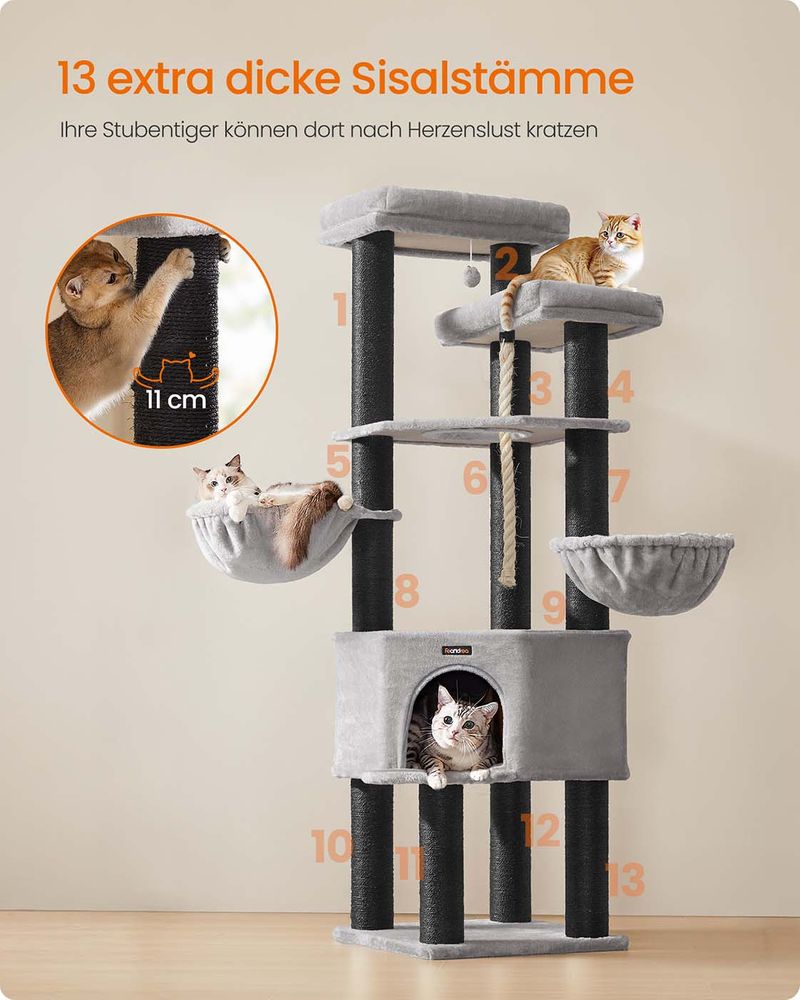 13 extra dicke Sisalstämme

Ihre Stubentiger können dort nach Herzenslust kratzen

11 cm

1
2
3
4
5
6
7
8
9
Feandrea
10
11
12
13