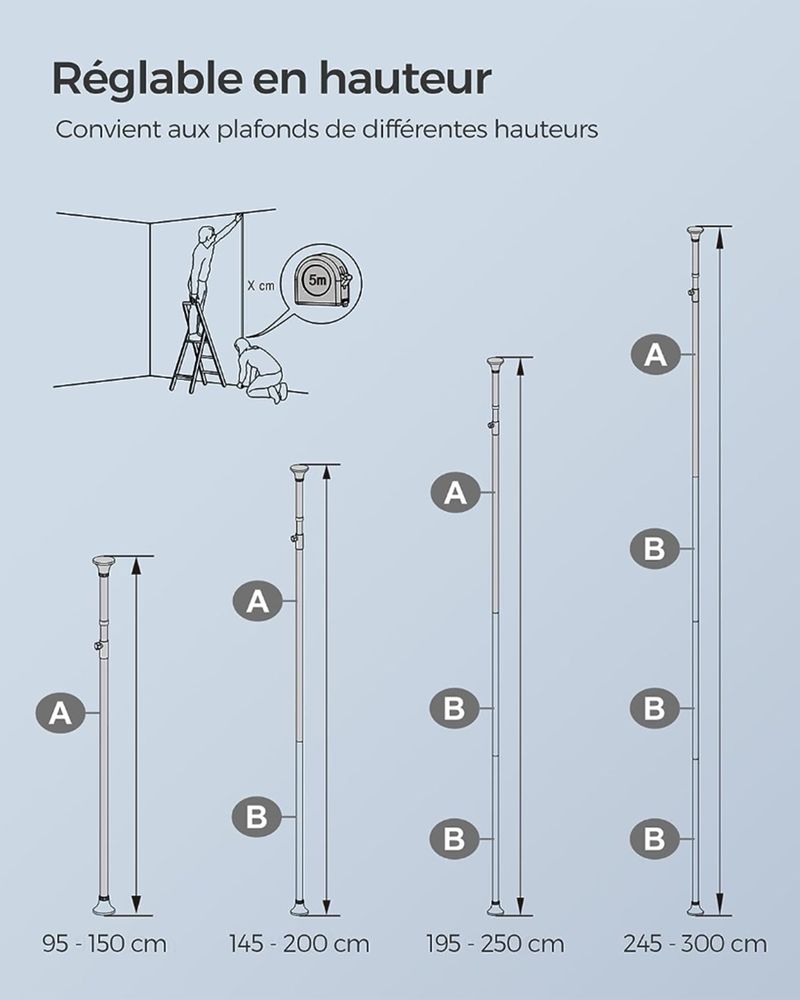 Réglable en hauteur

Convient aux plafonds de différentes hauteurs

X cm

5m

A

95 - 150 cm

A

B

145 - 200 cm

A

B

B

195 - 250 cm

A

B

B

B

245 - 300 cm