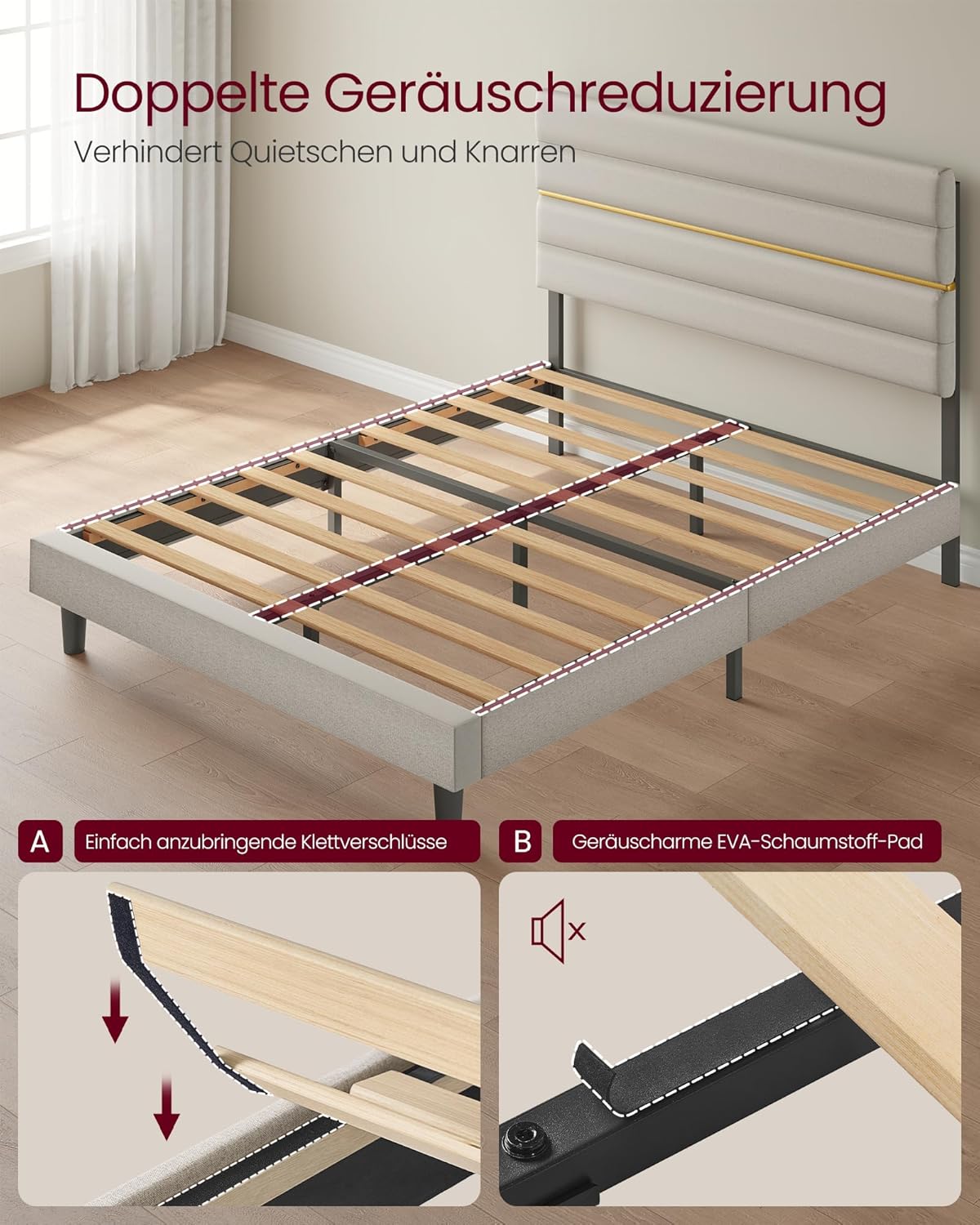 Doppelte Geräuschreduzierung

Verhindert Quietschen und Knarren

A Einfach anzubringende Klettverschlüsse

B Geräuscharme EVA-Schaumstoff-Pad