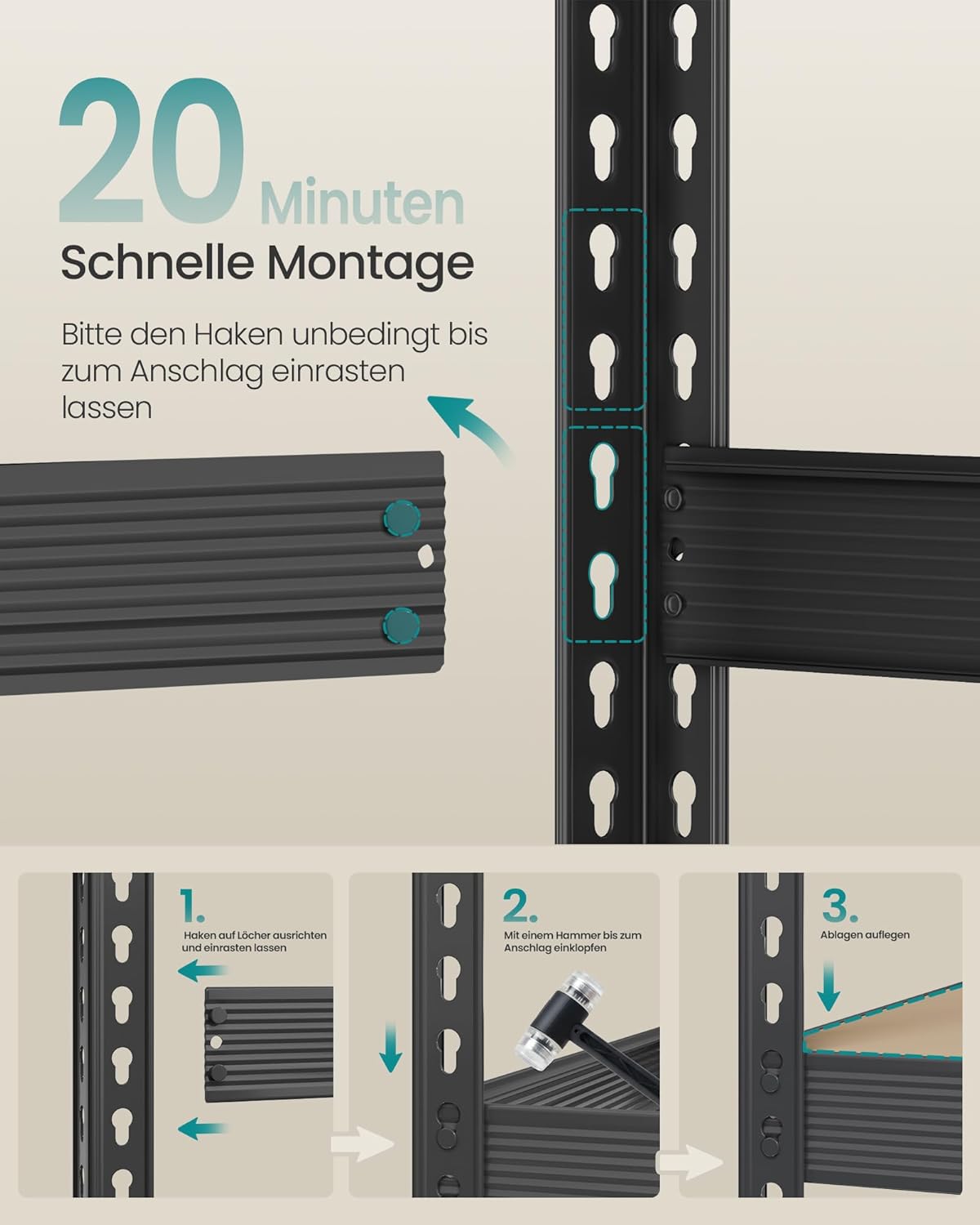 20 Minuten
Schnelle Montage

Bitte den Haken unbedingt bis zum Anschlag einrasten lassen

1.
Haken auf Löcher ausrichten und einrasten lassen

2.
Mit einem Hammer bis zum Anschlag einklopfen

3.
Ablagen auflegen