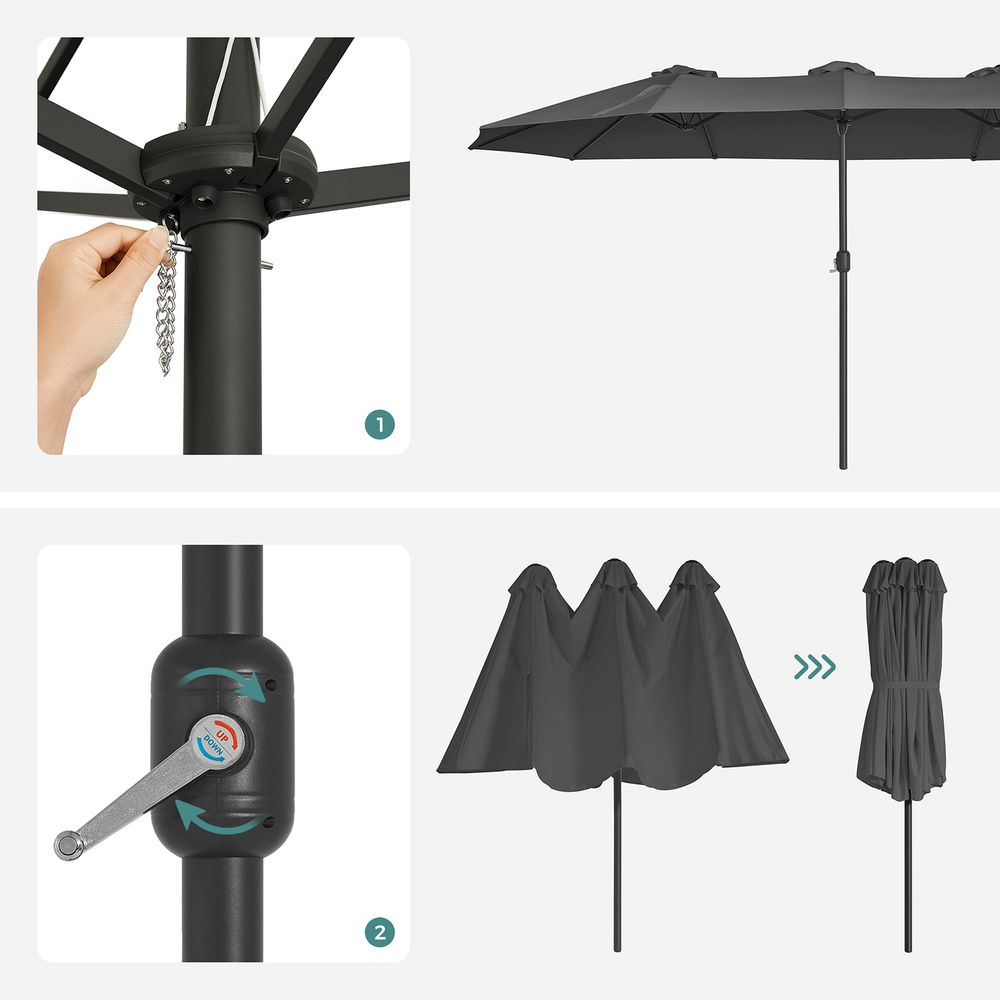 1

UP
DOWN

2