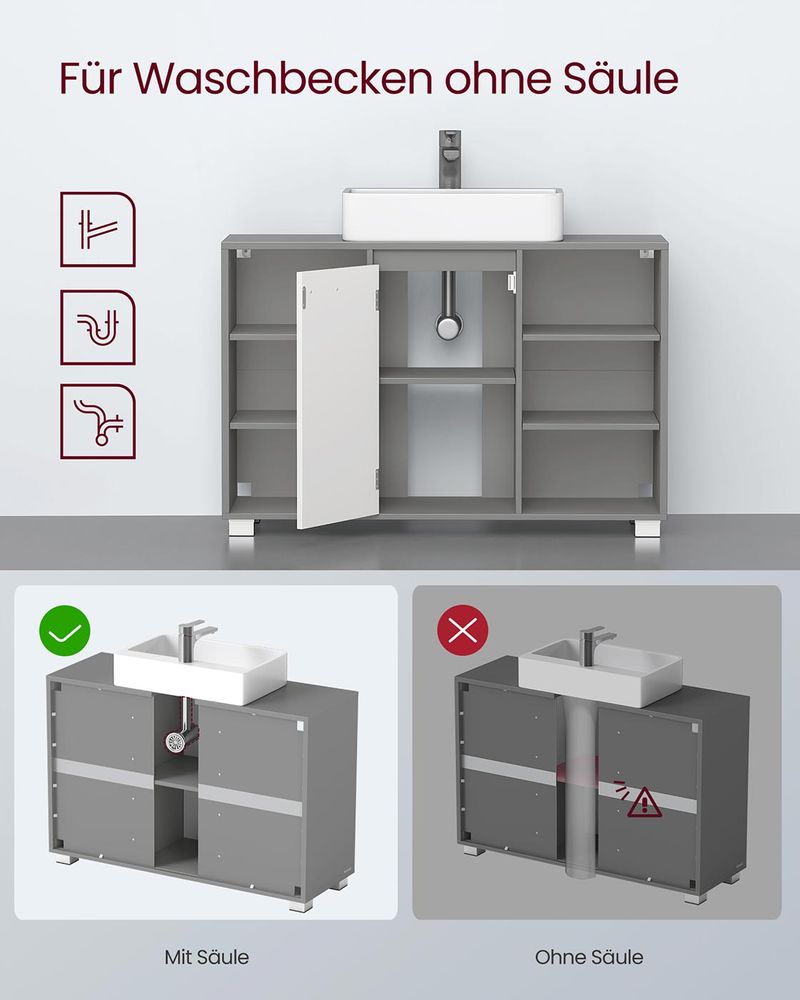 Für Waschbecken ohne Säule

Mit Säule

Ohne Säule